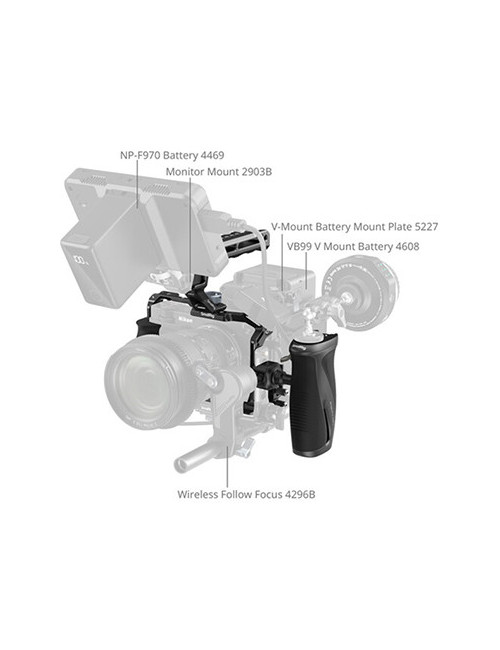 NP-F970 Battery 4469
Monitor Mount 2903B
V-Mount Battery Mount Plate 5227
VB99 V Mount Battery 4608
Wireless Follow Focus 4296B